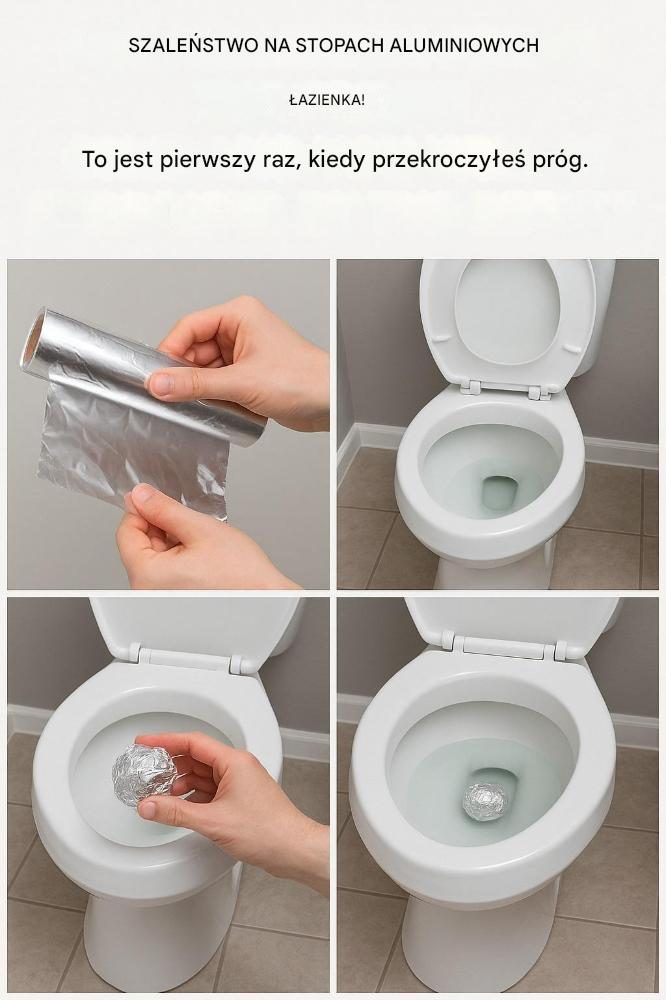 SZALEŃSTWO NA STOPACH ALUMINIOWYCH

ŁAZIENKA!

To jest pierwszy raz, kiedy przekroczyłeś próg.